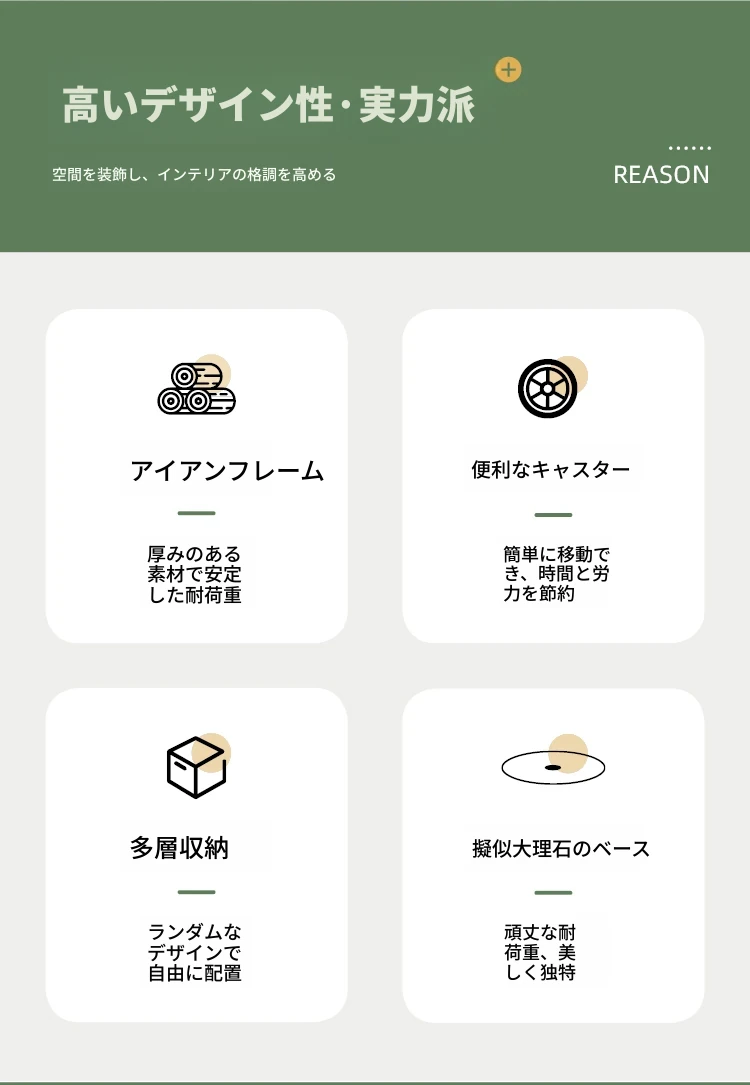 高いデザイン性·実力派

空間を装飾し、インテリアの格調を高める

REASON

アイアンフレーム

厚みのある素材で安定した耐荷重

便利なキャスター

簡単に移動でき、時間と労力を節約

多層収納

ランダムなデザインで自由に配置

擬似大理石のベース

頑丈な耐荷重、美しく独特