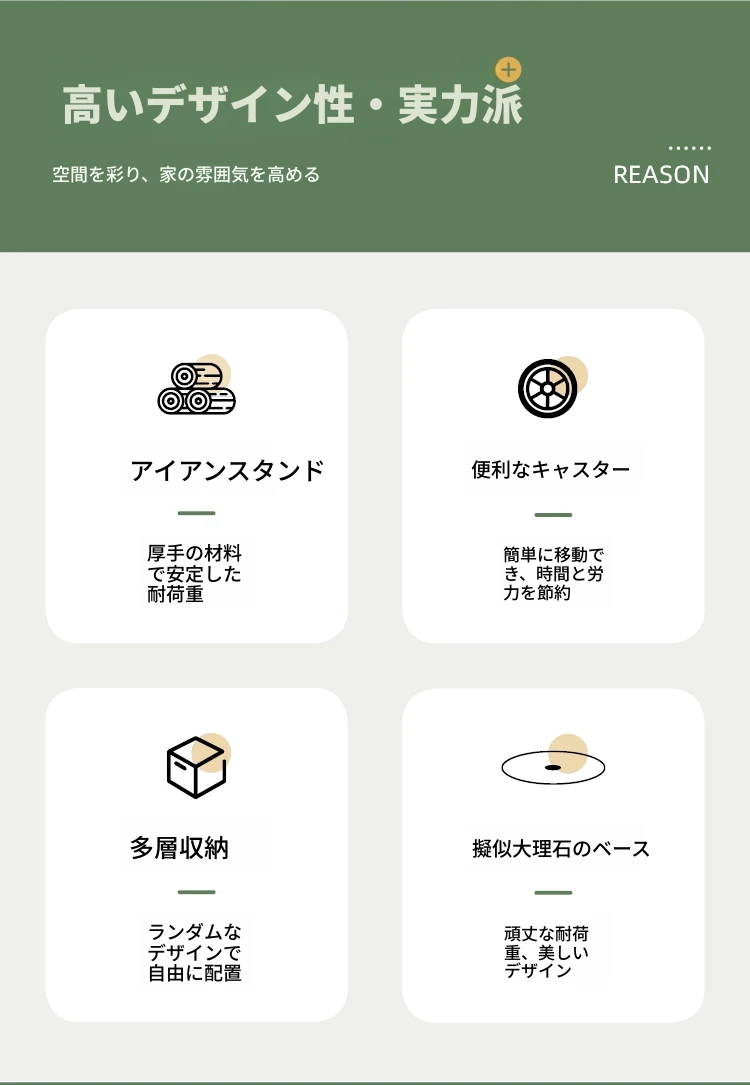 高いデザイン性・実力派

空間を彩り、家の雰囲気を高める

REASON

アイアンスタンド

厚手の材料で安定した耐荷重

便利なキャスター

簡単に移動でき、時間と労力を節約

多層収納

ランダムなデザインで自由に配置

擬似大理石のベース

頑丈な耐荷重、美しいデザイン