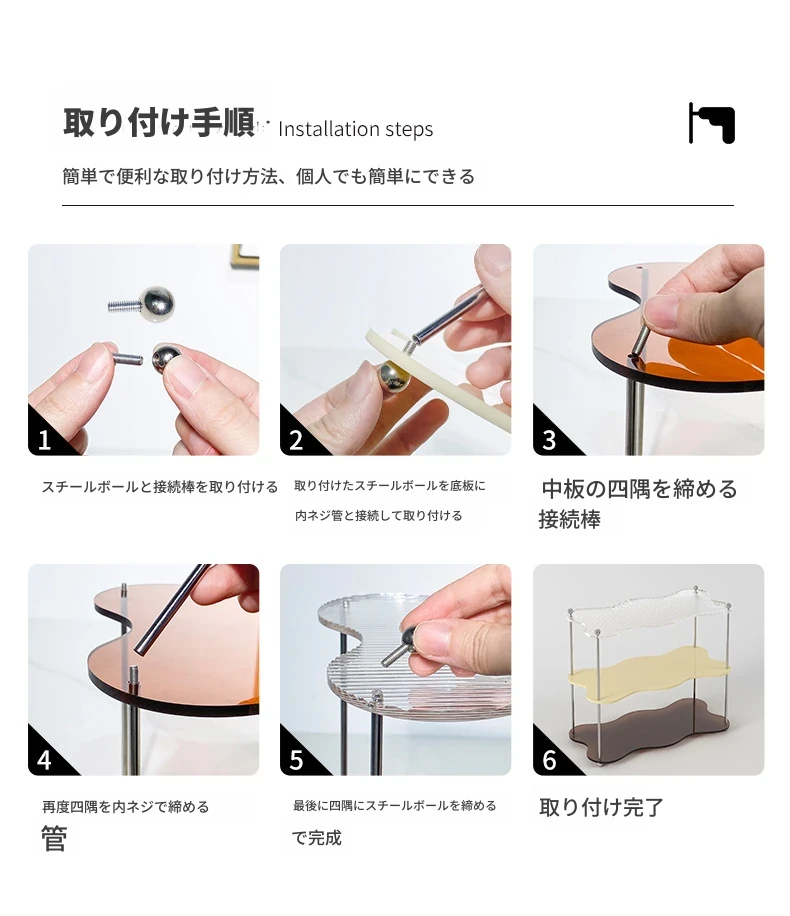 取り付け手順 Installation steps

簡単で便利な取り付け方法、個人でも簡単にできる

1

スチールボールと接続棒を取り付ける

2

取り付けたスチールボールを底板に内ネジ管と接続して取り付ける

3

中板の四隅を締める接続棒

4

再度四隅を内ネジで締める管

5

最後に四隅にスチールボールを締めるで完成

6

取り付け完了