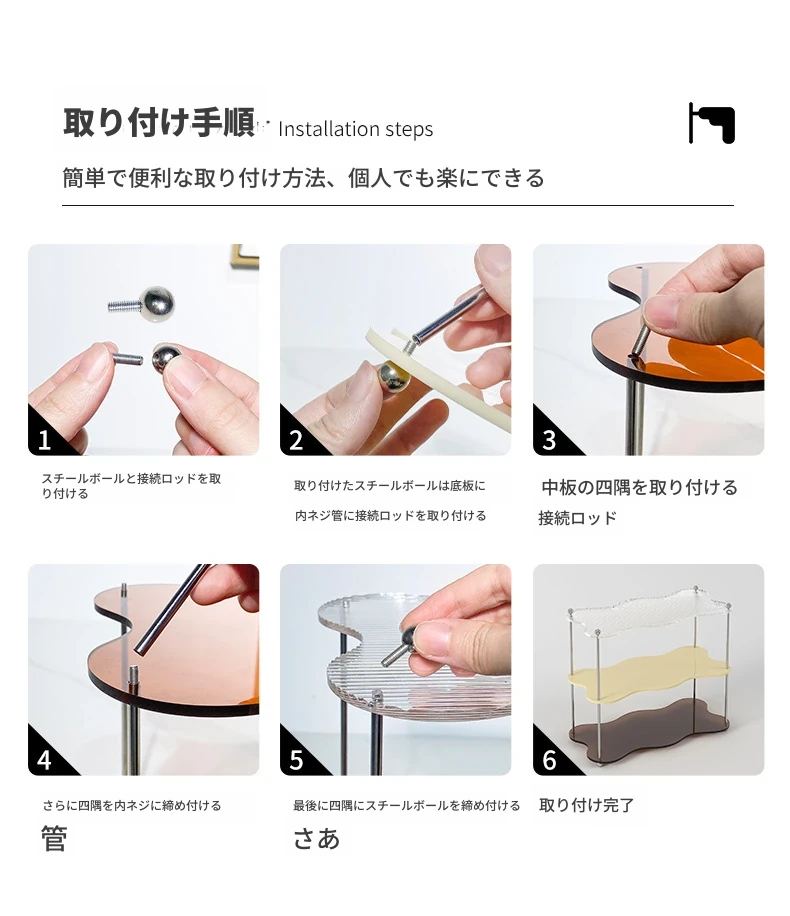 取り付け手順 Installation steps

簡単で便利な取り付け方法、個人でも楽にできる

1

スチールボールと接続ロッドを取り付ける

2

取り付けたスチールボールは底板に

内ネジ管に接続ロッドを取り付ける

3

中板の四隅を取り付ける

接続ロッド

4

さらに四隅を内ネジに締め付ける

管

5

最後に四隅にスチールボールを締め付ける

さあ

6

取り付け完了