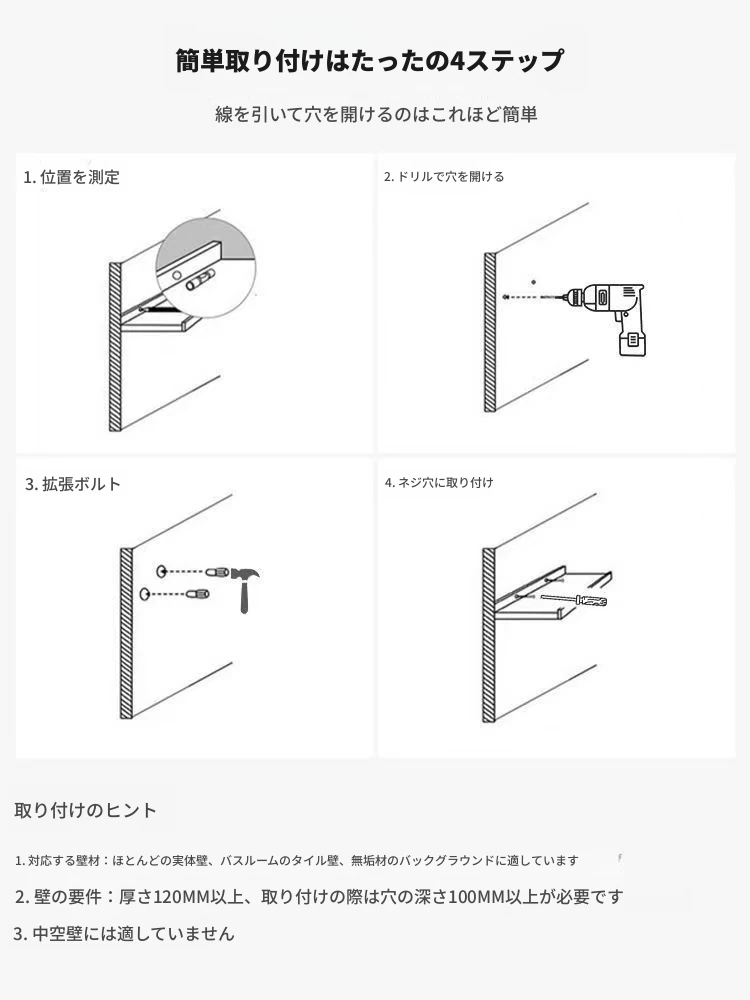 簡単取り付けはたったの4ステップ

線を引いて穴を開けるのはこれほど簡単

1. 位置を測定

2. ドリルで穴を開ける

3. 拡張ボルト

4. ネジ穴に取り付け

取り付けのヒント

1. 対応する壁材：ほとんどの実体壁、バスルームのタイル壁、無垢材のバックグラウンドに適しています

2. 壁の要件：厚さ120MM以上、取り付けの際は穴の深さ100MM以上が必要です

3. 中空壁には適していません