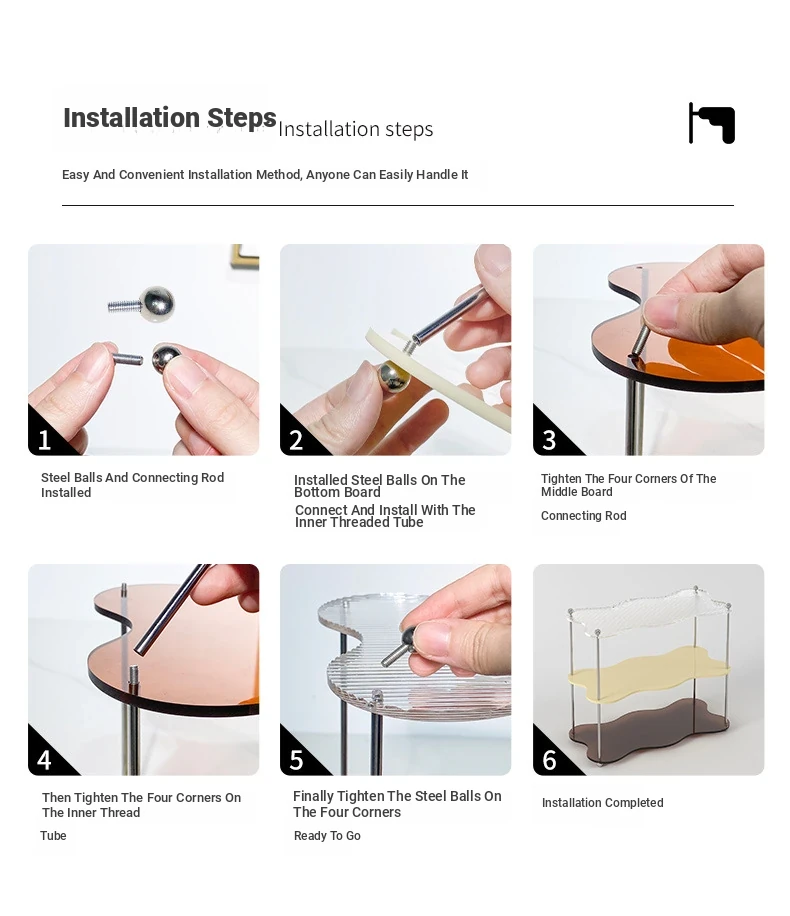 Installation Steps Installation steps

Easy And Convenient Installation Method, Anyone Can Easily Handle It

1

Steel Balls And Connecting Rod Installed

2

Installed Steel Balls On The Bottom Board

Connect And Install With The Inner Threaded Tube

3

Tighten The Four Corners Of The Middle Board

Connecting Rod

4

Then Tighten The Four Corners On The Inner Thread

Tube

5

Finally Tighten The Steel Balls On The Four Corners

Ready To Go

6

Installation Completed