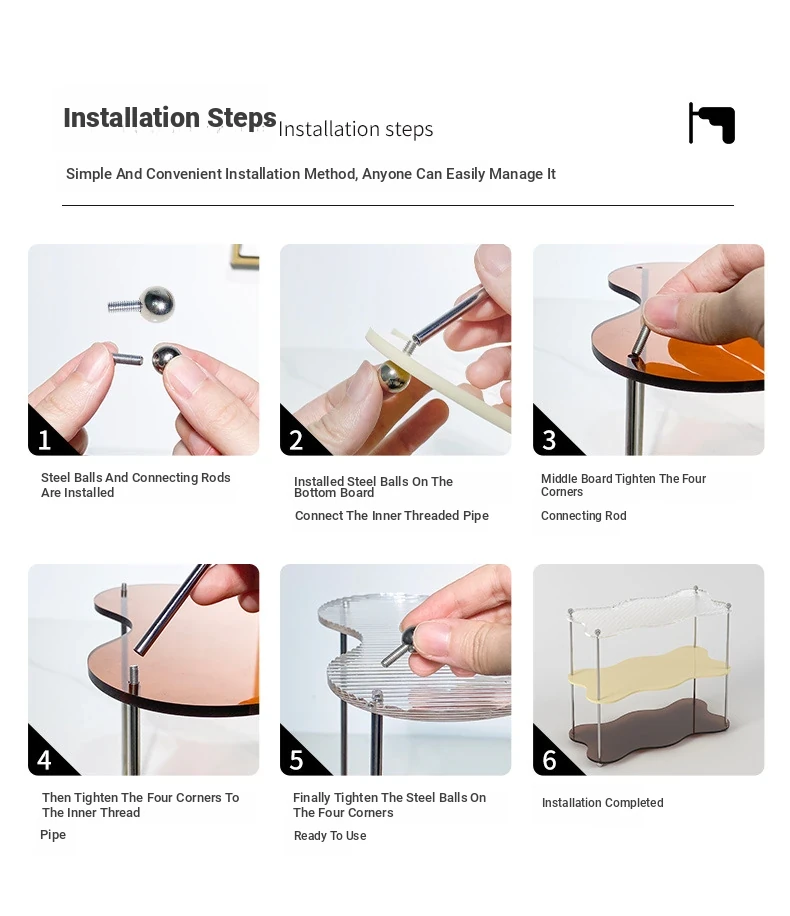 Installation Steps Installation steps

Simple And Convenient Installation Method, Anyone Can Easily Manage It

1

Steel Balls And Connecting Rods Are Installed

2

Installed Steel Balls On The Bottom Board

Connect The Inner Threaded Pipe

3

Middle Board Tighten The Four Corners

Connecting Rod

4

Then Tighten The Four Corners To The Inner Thread

Pipe

5

Finally Tighten The Steel Balls On The Four Corners

Ready To Use

6

Installation Completed