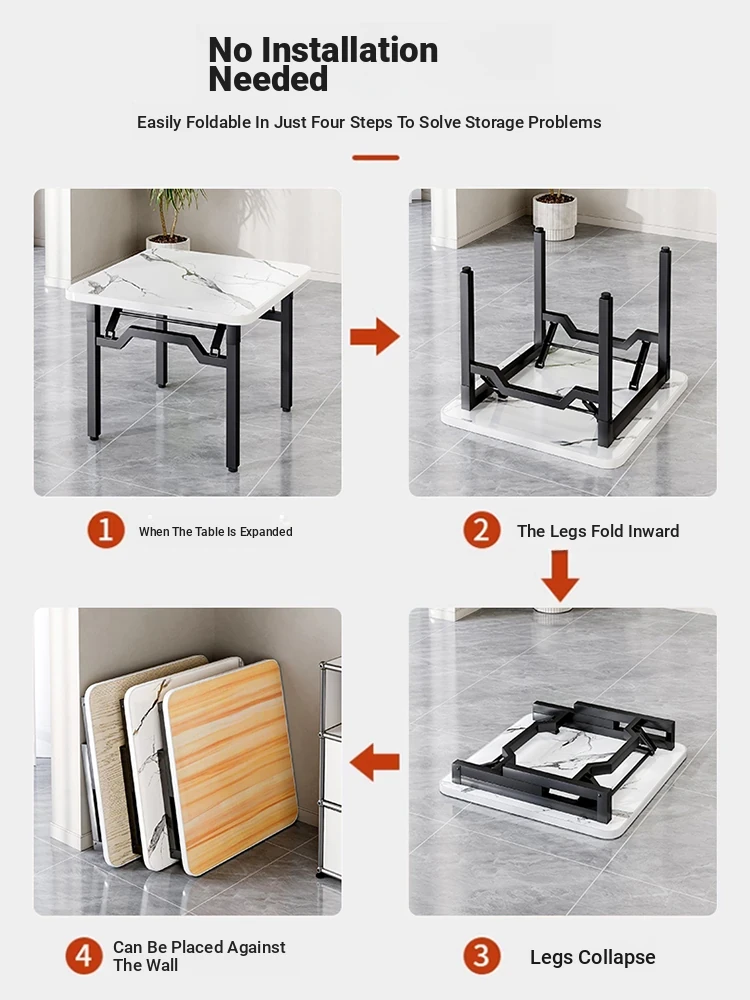 No Installation Needed

Easily Foldable In Just Four Steps To Solve Storage Problems

1 When The Table Is Expanded

2 The Legs Fold Inward

4 Can Be Placed Against The Wall

3 Legs Collapse